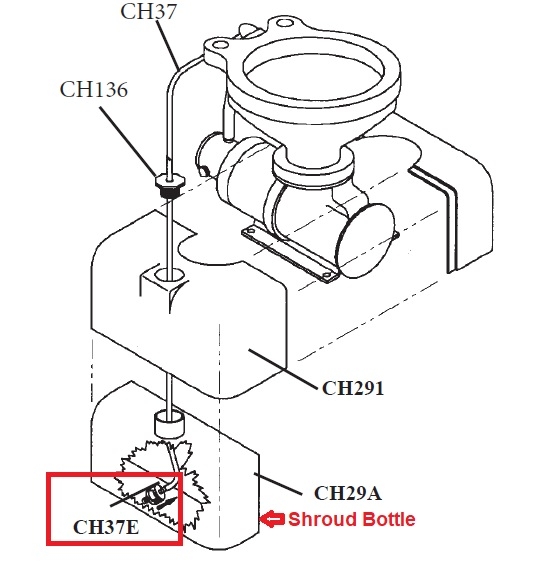 CH37

CH136

CH291

CH29A

Shroud Bottle

CH37E