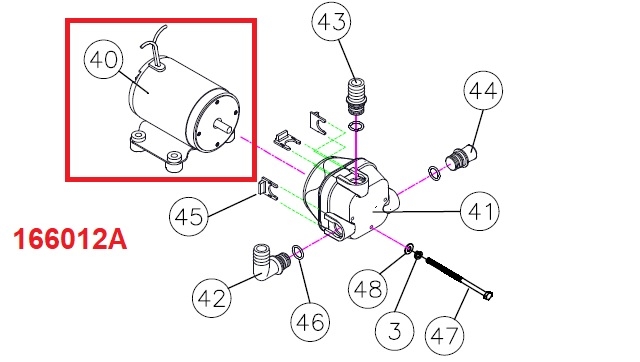 40
43
44
45
41
166012A
42
46
48
3
47