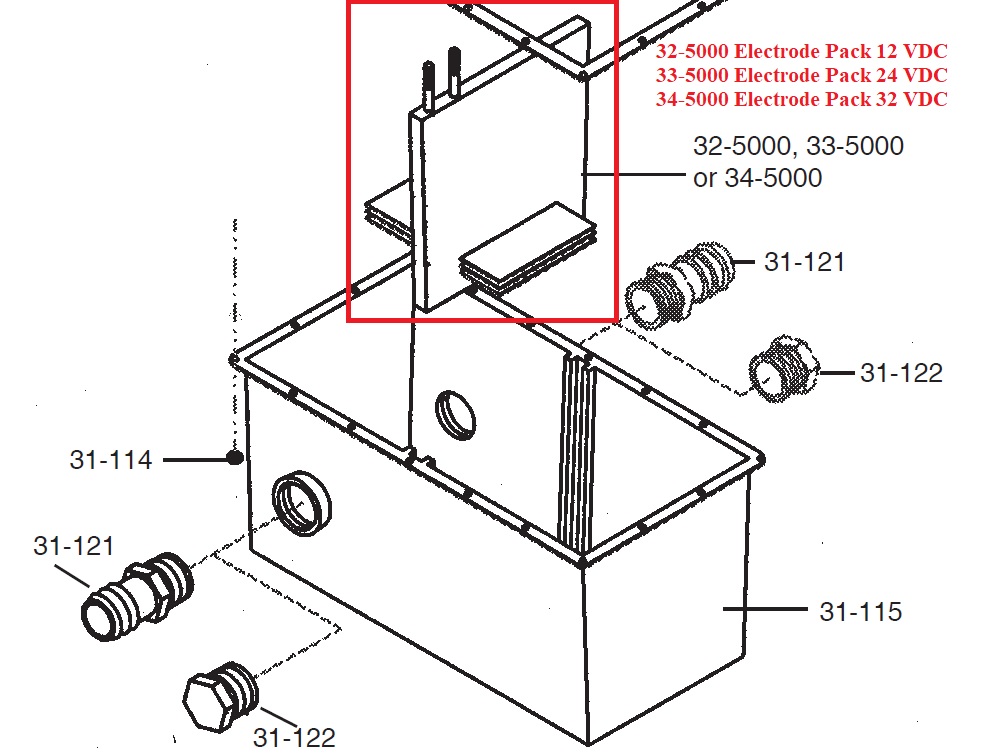 32-5000 Electrode Pack 12 VDC
33-5000 Electrode Pack 24 VDC
34-5000 Electrode Pack 32 VDC

32-5000, 33-5000 or 34-5000

31-121

31-122

31-114

31-121

31-115

31-122